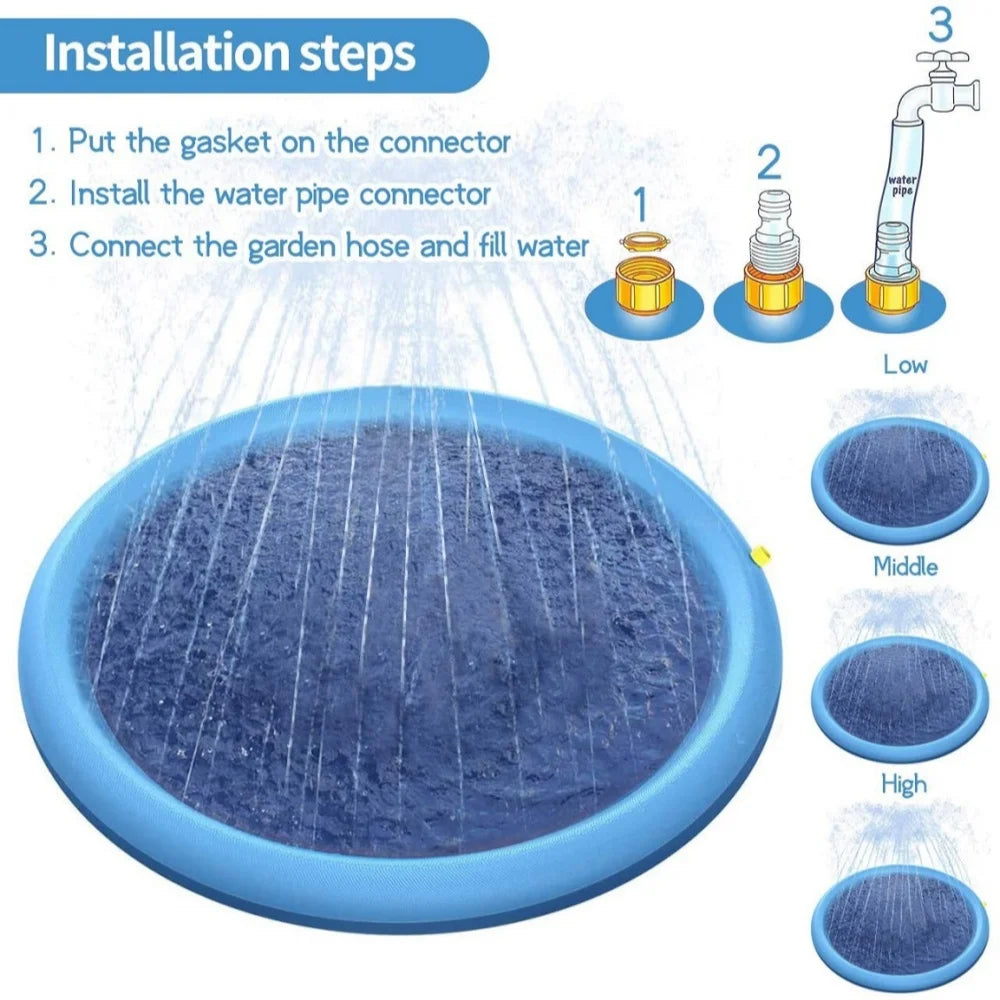 Installation steps

1. Put the gasket on the connector
2. Install the water pipe connector
3. Connect the garden hose and fill water

1

2

3

water pipe

Low

Middle

High