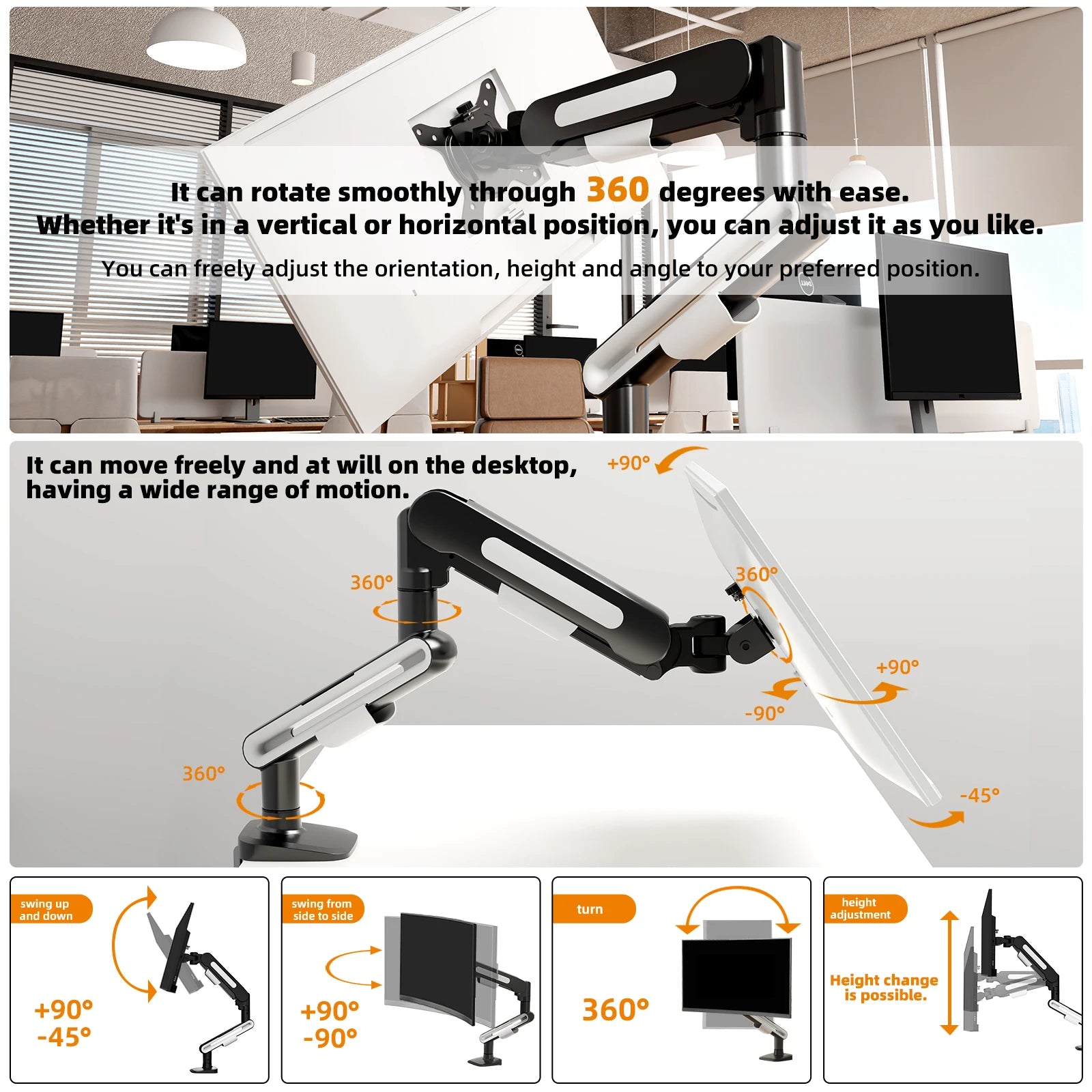 It can rotate smoothly through 360 degrees with ease.
Whether it's in a vertical or horizontal position, you can adjust it as you like.
You can freely adjust the orientation, height and angle to your preferred position.

It can move freely and at will on the desktop, having a wide range of motion.

+90°
360°
360°
+90°
-90°
360°
-45°

swing up and down
+90°
-45°

swing from side to side
+90°
-90°

turn
360°

height adjustment
Height change is possible.