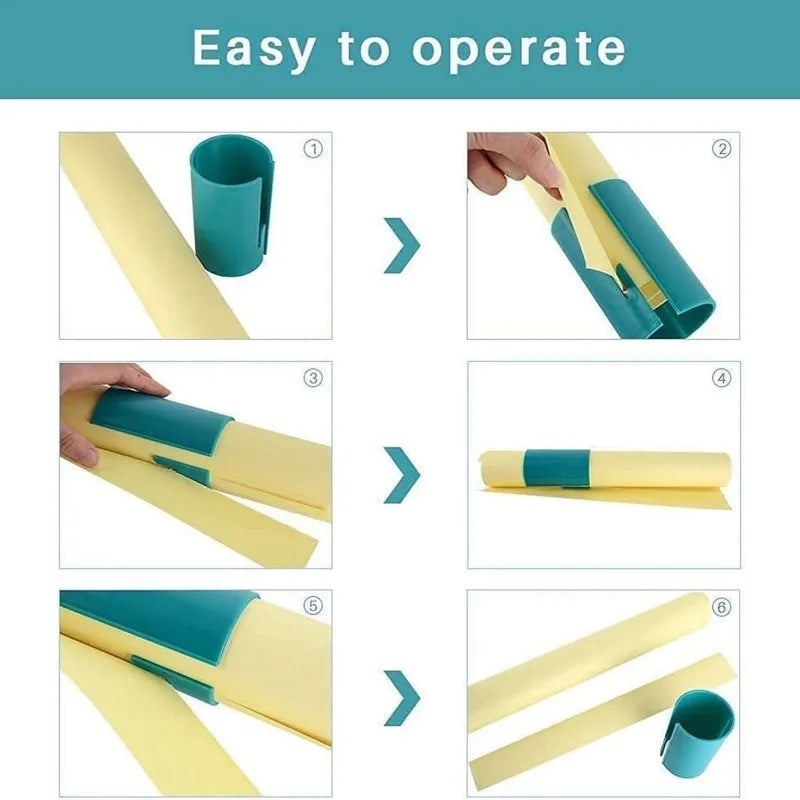 Easy to operate

①

②

③

④

⑤

⑥